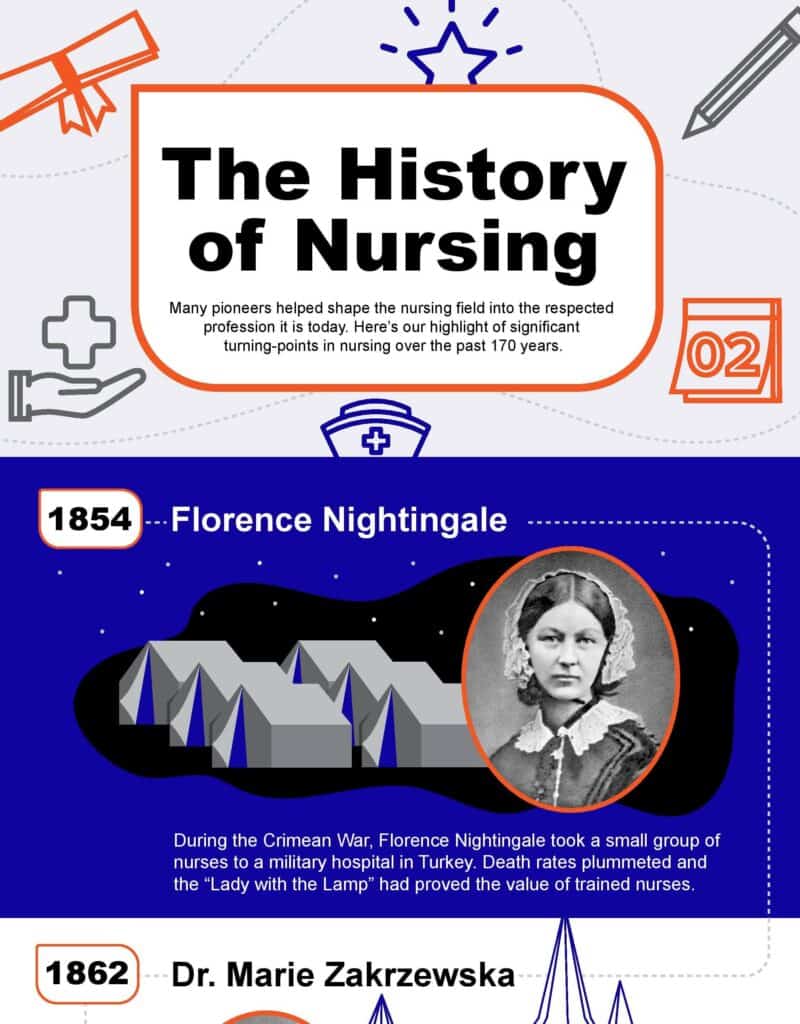 The History of Nursing

Many pioneers helped shape the nursing field into the respected profession it is today. Here's our highlight of significant turning-points in nursing over the past 170 years.

02

1854 Florence Nightingale

During the Crimean War, Florence Nightingale took a small group of nurses to a military hospital in Turkey. Death rates plummeted and the "Lady with the Lamp" had proved the value of trained nurses.

1862 Dr. Marie Zakrzewska